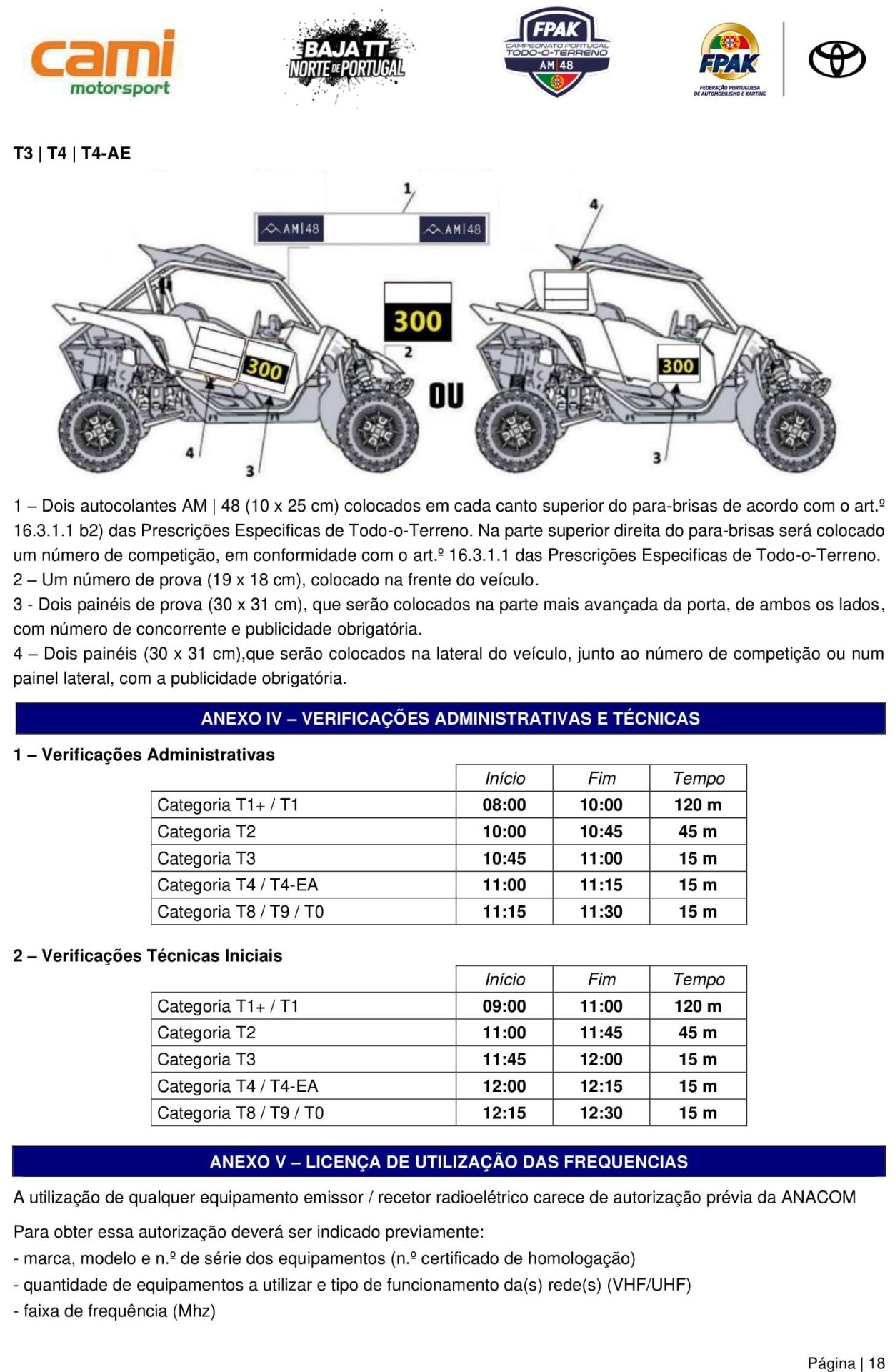 cami motorsport

BAJA TT NORTE DE PORTUGAL

FPAK CAMPEONATO PORTUGAL TODO-O-TERRENO AM|48

FPAK FEDERAÇÃO PORTUGUESA DE AUTOMOBILISMO E KARTING

T3 | T4 | T4-AE

1

AM|48

AM|48

4

300

2

300

OU

300

4

3

3

1 – Dois autocolantes AM | 48 (10 x 25 cm) colocados em cada canto superior do para-brisas de acordo com o art.º 16.3.1.1 b2) das Prescrições Especificas de Todo-o-Terreno. Na parte superior direita do para-brisas será colocado um número de competição, em conformidade com o art.º 16.3.1.1 das Prescrições Especificas de Todo-o-Terreno.
2 – Um número de prova (19 x 18 cm), colocado na frente do veículo.
3 - Dois painéis de prova (30 x 31 cm), que serão colocados na parte mais avançada da porta, de ambos os lados, com número de concorrente e publicidade obrigatória.
4 – Dois painéis (30 x 31 cm),que serão colocados na lateral do veículo, junto ao número de competição ou num painel lateral, com a publicidade obrigatória.

ANEXO IV – VERIFICAÇÕES ADMINISTRATIVAS E TÉCNICAS

1 – Verificações Administrativas

| | Início | Fim | Tempo |
|---|---|---|---|
| Categoria T1+ / T1 | 08:00 | 10:00 | 120 m |
| Categoria T2 | 10:00 | 10:45 | 45 m |
| Categoria T3 | 10:45 | 11:00 | 15 m |
| Categoria T4 / T4-EA | 11:00 | 11:15 | 15 m |
| Categoria T8 / T9 / T0 | 11:15 | 11:30 | 15 m |

2 – Verificações Técnicas Iniciais

| | Início | Fim | Tempo |
|---|---|---|---|
| Categoria T1+ / T1 | 09:00 | 11:00 | 120 m |
| Categoria T2 | 11:00 | 11:45 | 45 m |
| Categoria T3 | 11:45 | 12:00 | 15 m |
| Categoria T4 / T4-EA | 12:00 | 12:15 | 15 m |
| Categoria T8 / T9 / T0 | 12:15 | 12:30 | 15 m |

ANEXO V – LICENÇA DE UTILIZAÇÃO DAS FREQUENCIAS

A utilização de qualquer equipamento emissor / recetor radioelétrico carece de autorização prévia da ANACOM

Para obter essa autorização deverá ser indicado previamente:
- marca, modelo e n.º de série dos equipamentos (n.º certificado de homologação)
- quantidade de equipamentos a utilizar e tipo de funcionamento da(s) rede(s) (VHF/UHF)
- faixa de frequência (Mhz)

Página | 18